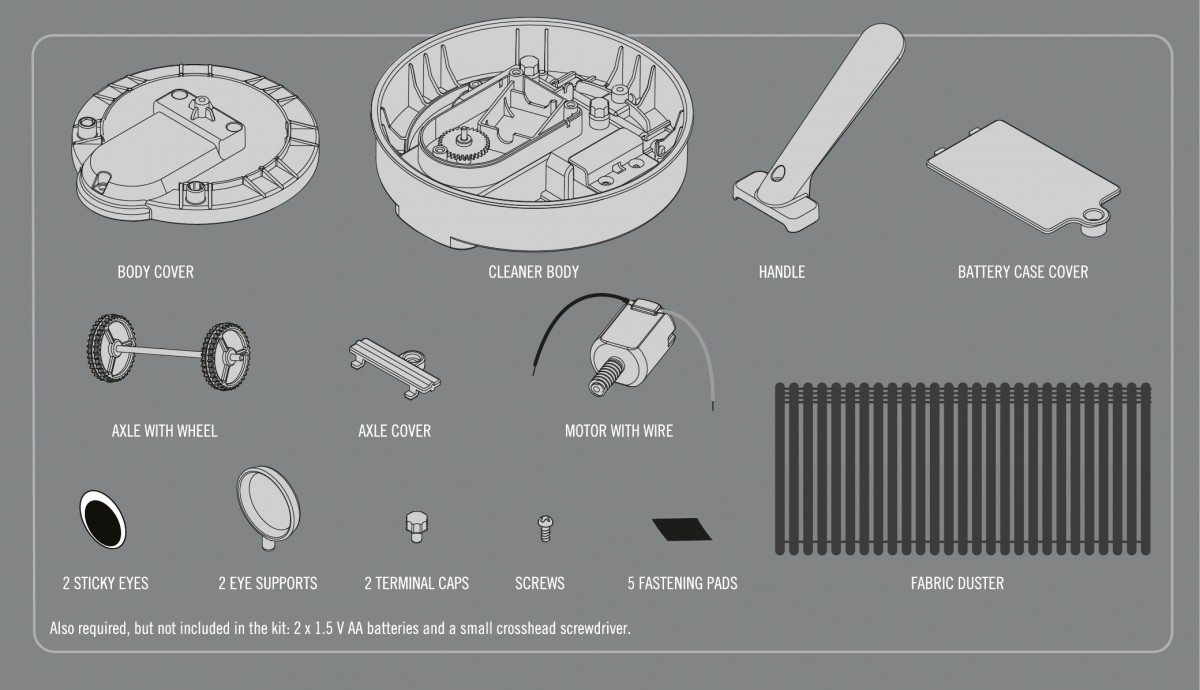 BODY COVER

CLEANER BODY

HANDLE

BATTERY CASE COVER

AXLE WITH WHEEL

AXLE COVER

MOTOR WITH WIRE

2 STICKY EYES

2 EYE SUPPORTS

2 TERMINAL CAPS

SCREWS

5 FASTENING PADS

FABRIC DUSTER

Also required, but not included in the kit: 2 x 1.5 V AA batteries and a small crosshead screwdriver.