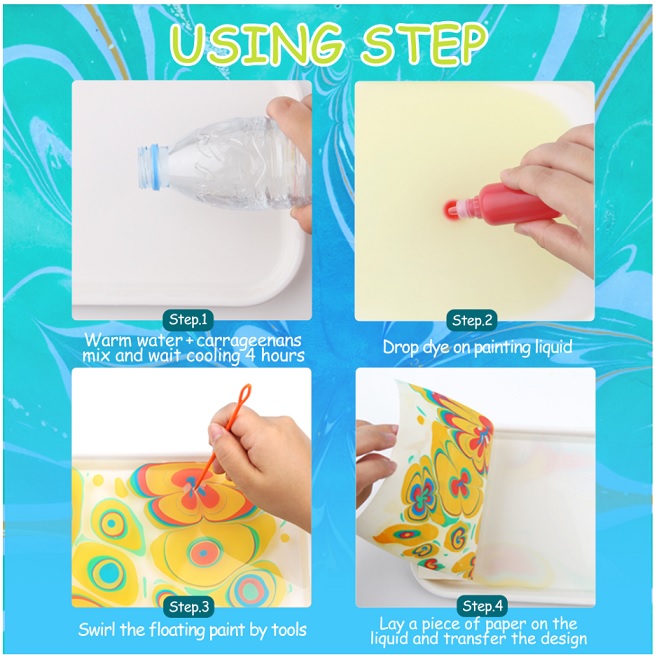 USING STEP

Step.1
Warm water + carrageenans mix and wait cooling 4 hours

Step.2
Drop dye on painting liquid

Step.3
Swirl the floating paint by tools

Step.4
Lay a piece of paper on the liquid and transfer the design